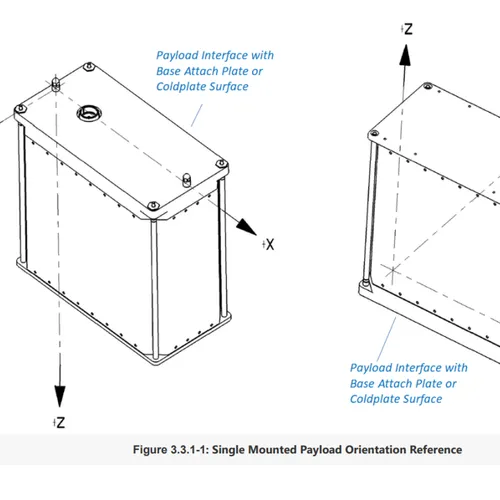 Payload Interface with Base Attach Plate or Coldplate Surface

+Z

+X

+Z

Payload Interface with Base Attach Plate or Coldplate Surface

Figure 3.3.1-1: Single Mounted Payload Orientation Reference